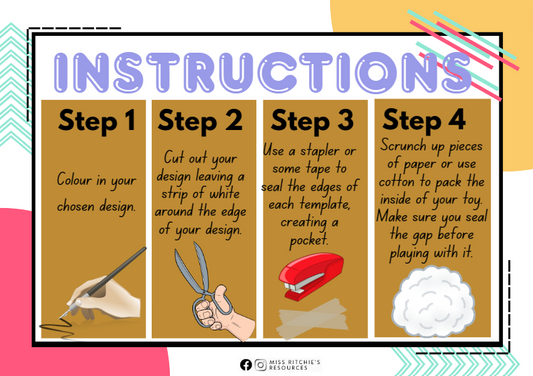 INSTRUCTIONS

Step 1

Colour in your chosen design.

Step 2

Cut out your design leaving a strip of white around the edge of your design.

Step 3

Use a stapler or some tape to seal the edges of each template, creating a pocket.

Step 4

Scrunch up pieces of paper or use cotton to pack the inside of your toy. Make sure you seal the gap before playing with it.

MISS RITCHIE'S RESOURCES